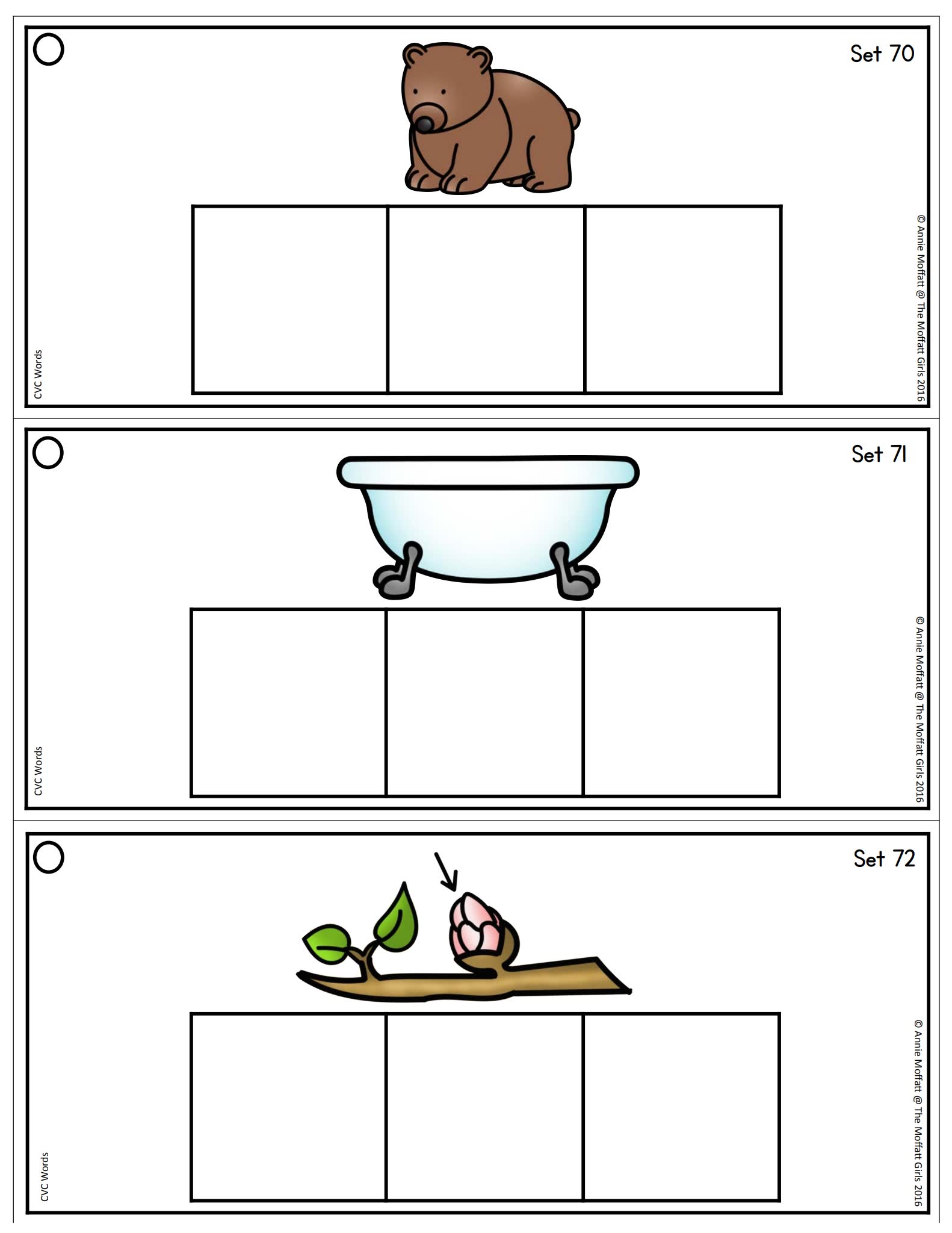 Set 70

CVC Words

© Annie Moffatt @ The Moffatt Girls 2016

Set 71

CVC Words

© Annie Moffatt @ The Moffatt Girls 2016

Set 72

CVC Words

© Annie Moffatt @ The Moffatt Girls 2016