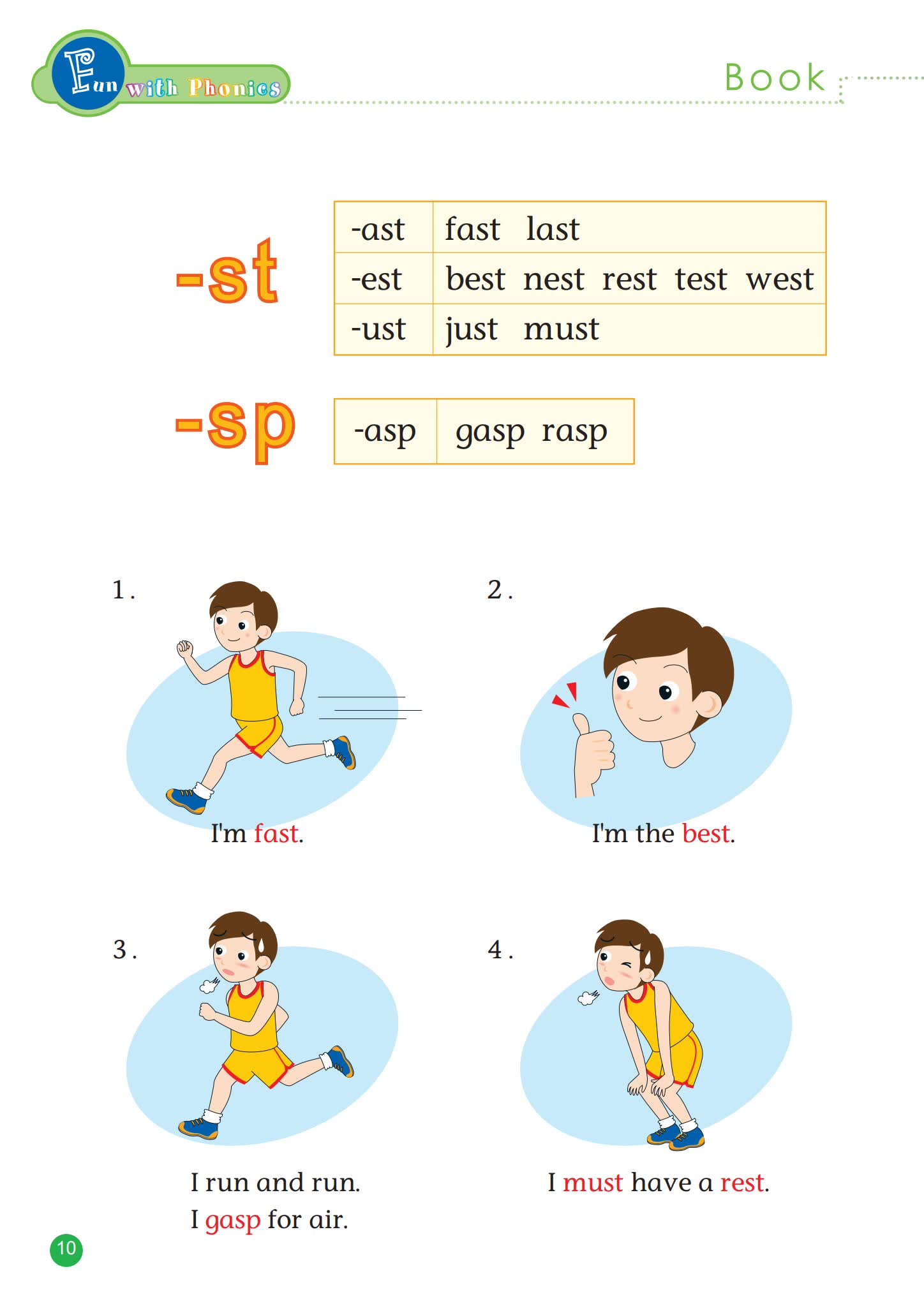 Fun with Phonics

Book

-st

| -ast | fast last |
|---|---|
| -est | best nest rest test west |
| -ust | just must |

-sp

| -asp | gasp rasp |
|---|---|

1. I'm fast.

2. I'm the best.

3. I run and run. I gasp for air.

4. I must have a rest.

10