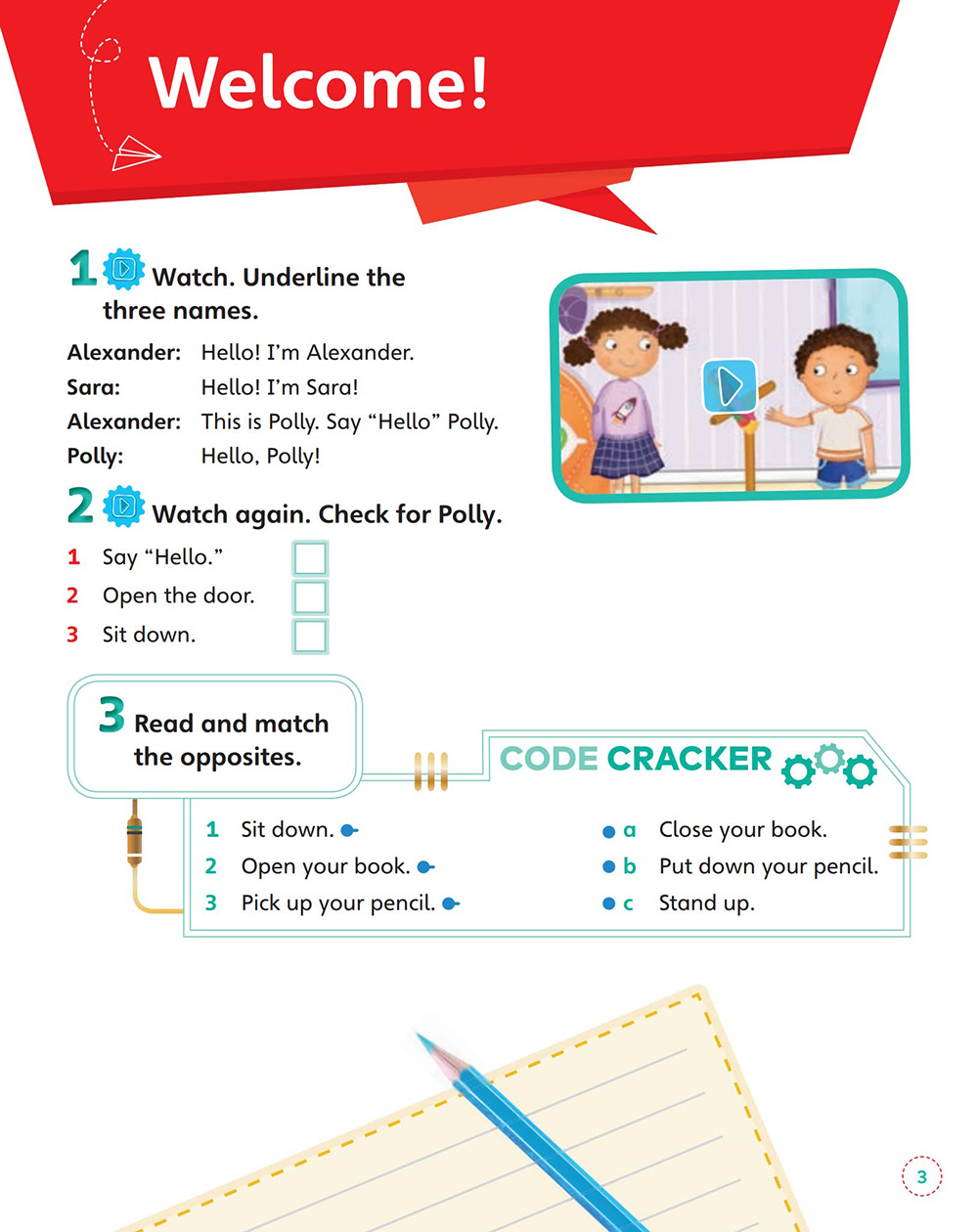 Welcome!

1 Watch. Underline the three names.

Alexander: Hello! I'm Alexander.
Sara: Hello! I'm Sara!
Alexander: This is Polly. Say "Hello" Polly.
Polly: Hello, Polly!

2 Watch again. Check for Polly.

1 Say "Hello."
2 Open the door.
3 Sit down.

3 Read and match the opposites.

CODE CRACKER

1 Sit down.
2 Open your book.
3 Pick up your pencil.

a Close your book.
b Put down your pencil.
c Stand up.

3