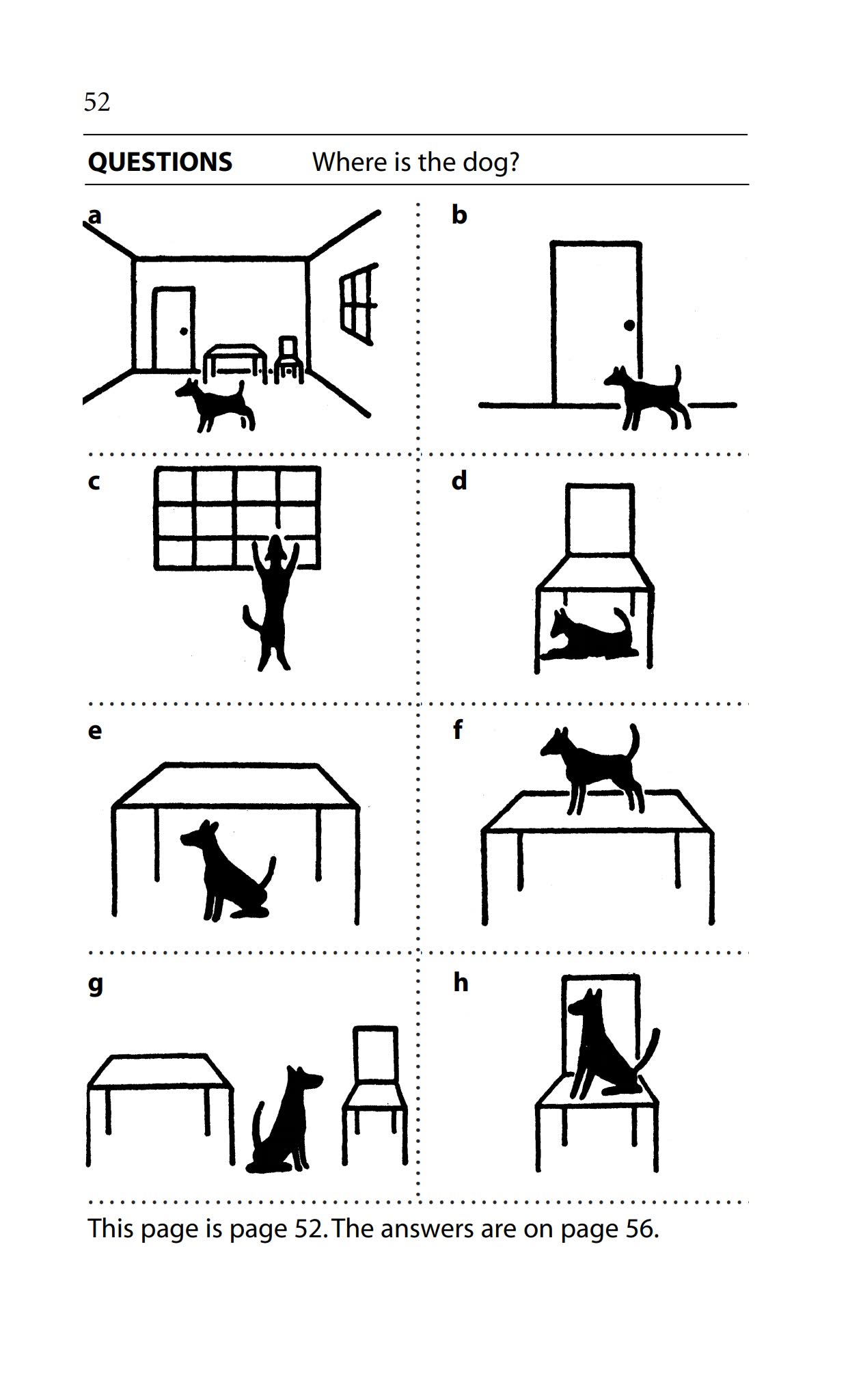 52

QUESTIONS Where is the dog?

a

b

c

d

e

f

g

h

This page is page 52. The answers are on page 56.