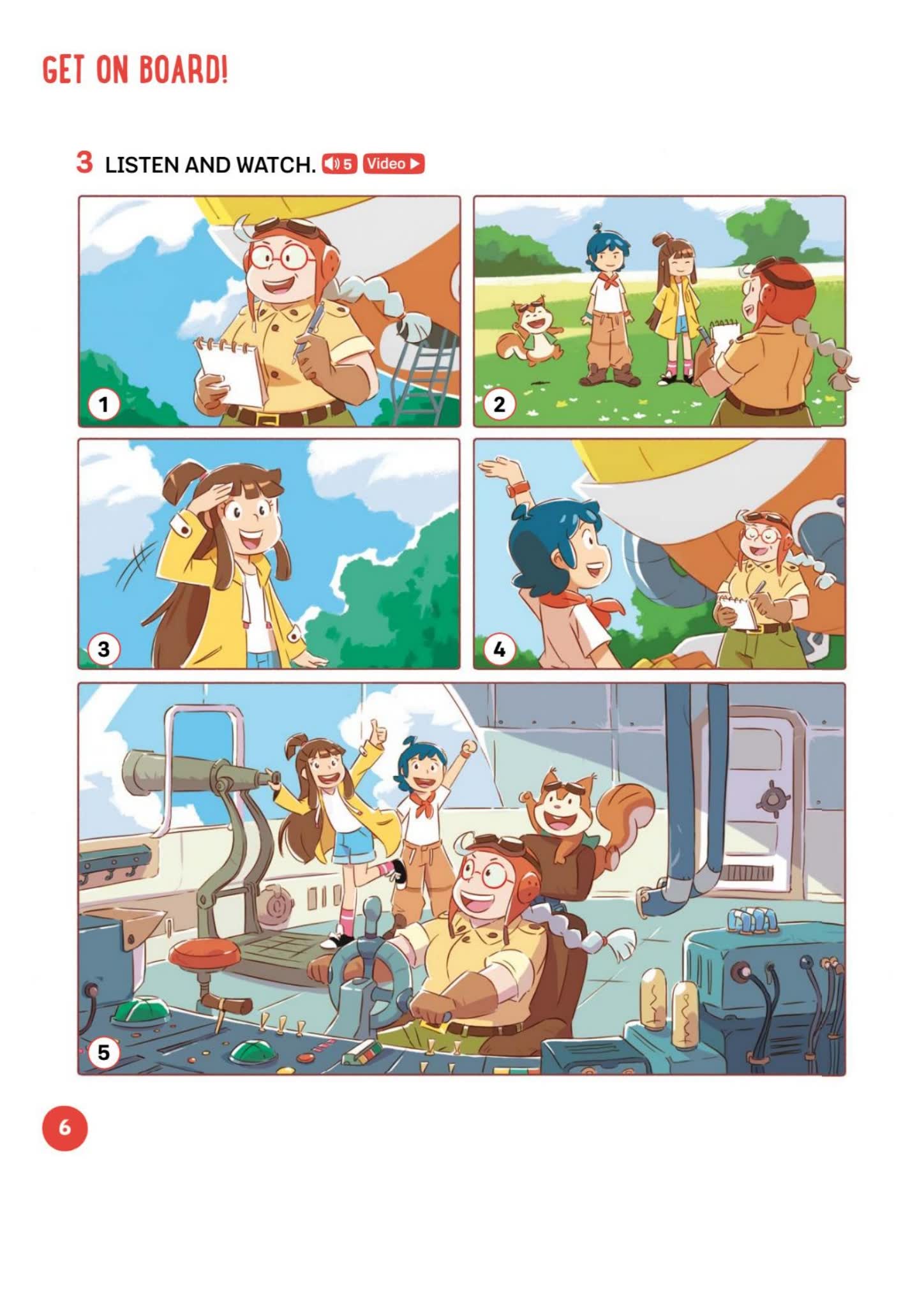 GET ON BOARD!

3 LISTEN AND WATCH. 5 Video

1

2

3

4

5

6