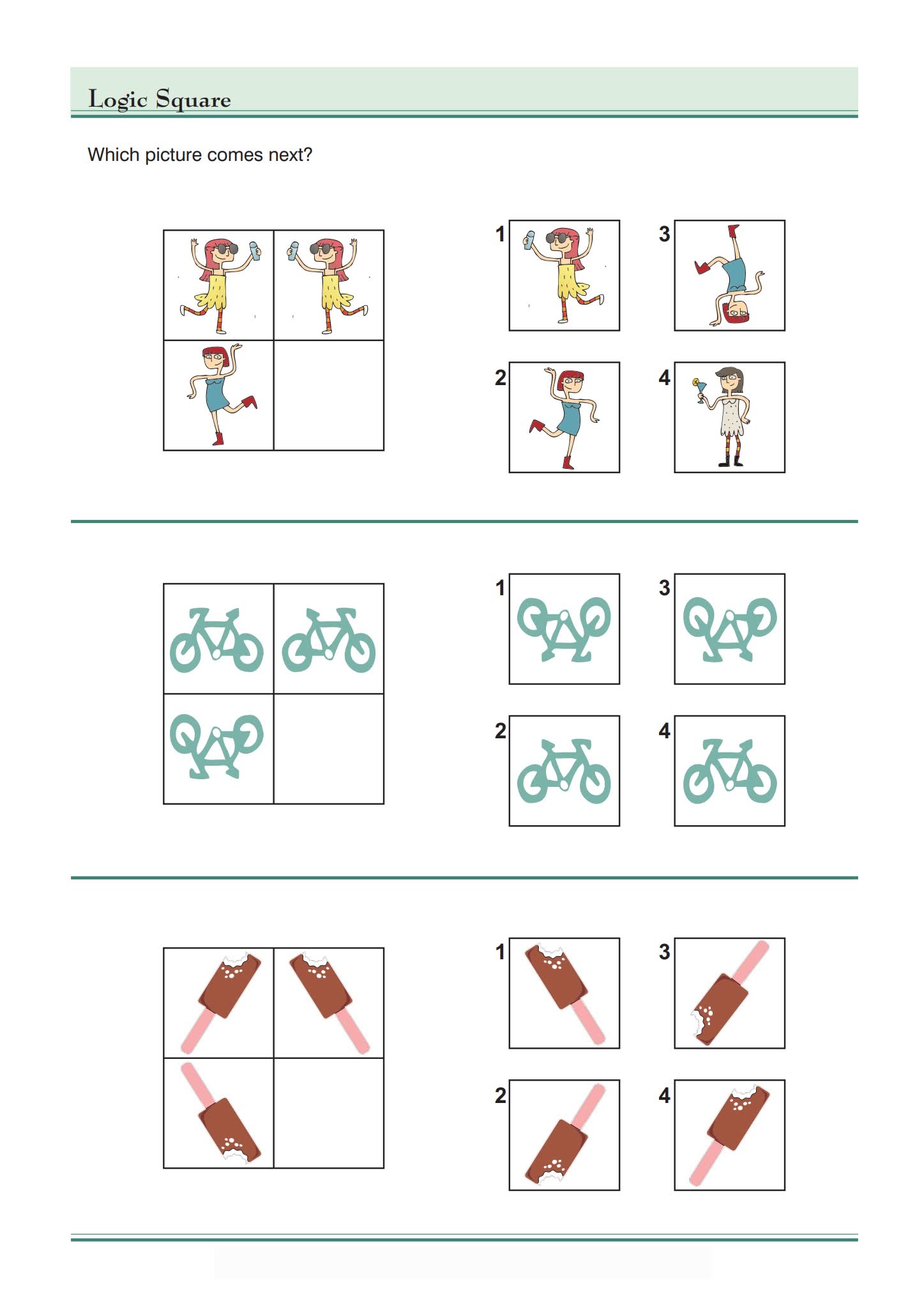 Logic Square

Which picture comes next?

1
3
2
4

1
3
2
4

1
3
2
4